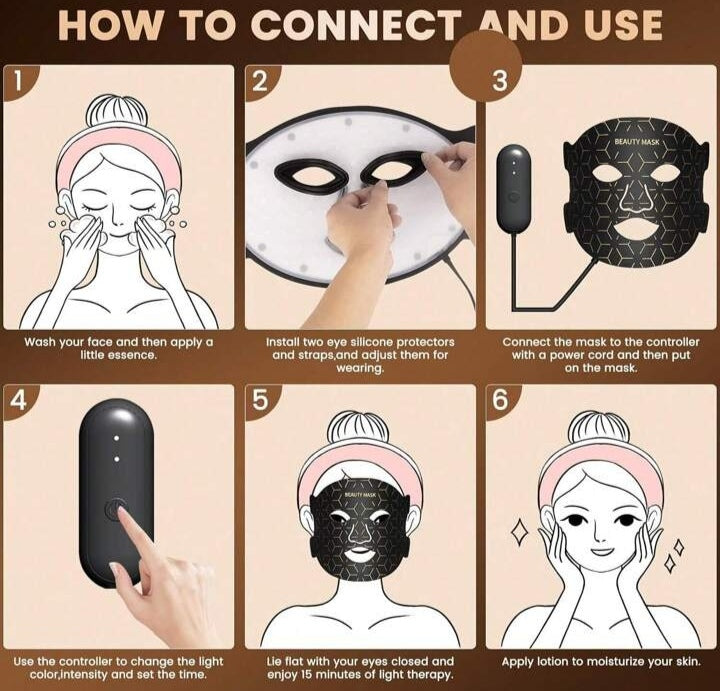 HOW TO CONNECT AND USE

1

Wash your face and then apply a little essence.

2

Install two eye silicone protectors and straps,and adjust them for wearing.

3

BEAUTY MASK

Connect the mask to the controller with a power cord and then put on the mask.

4

Use the controller to change the light color,intensity and set the time.

5

BEAUTY MASK

Lie flat with your eyes closed and enjoy 15 minutes of light therapy.

6

Apply lotion to moisturize your skin.